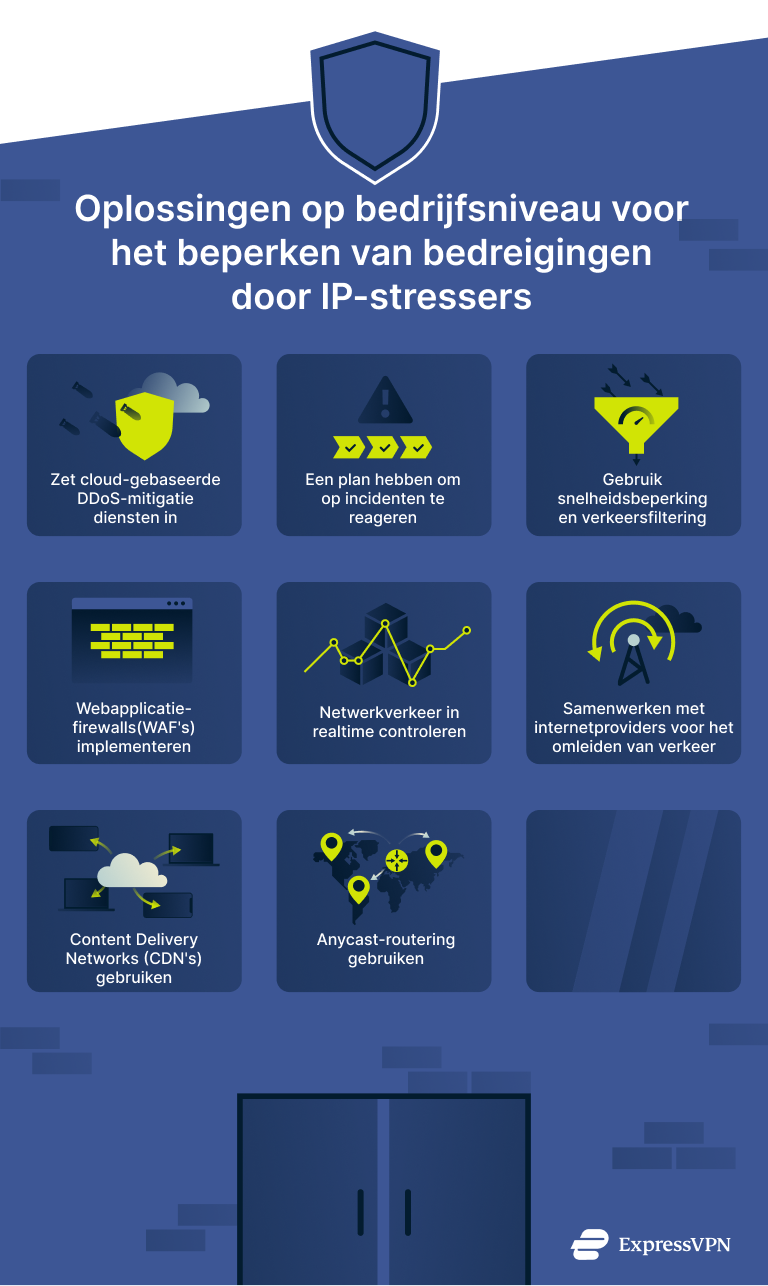 Oplossingen op bedrijfsniveau voor het beperken van bedreigingen door IP-stressers

Zet cloud-gebaseerde DDoS-mitigatie diensten in

Een plan hebben om op incidenten te reageren

Gebruik snelheidsbeperking en verkeersfiltering

Webapplicatie-firewalls(WAF's) implementeren

Netwerkverkeer in realtime controleren

Samenwerken met internetproviders voor het omleiden van verkeer

Content Delivery Networks (CDN's) gebruiken

Anycast-routering gebruiken

ExpressVPN